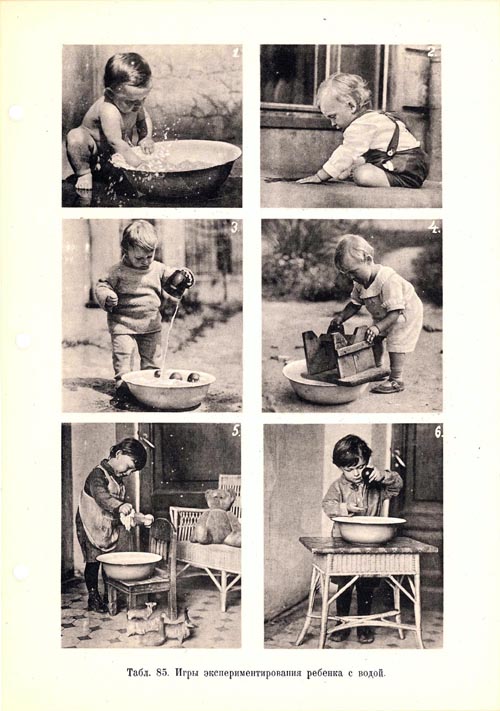 1.

2.

3.

4.

5.

6.

Табл. 85. Игры экспериментирования ребенка с водой.