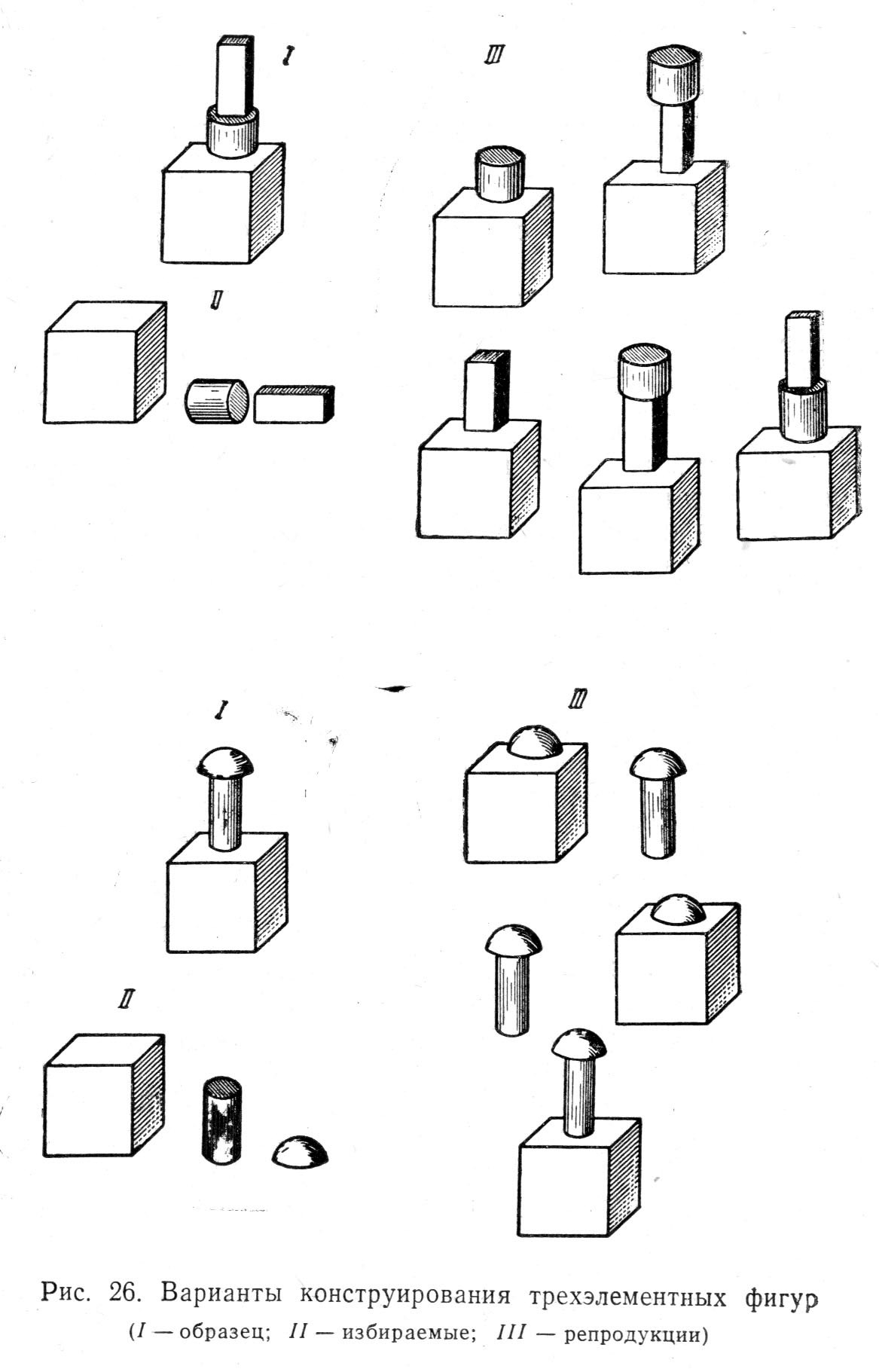 I

III

II

I

III

II

Рис. 26. Варианты конструирования трехэлементных фигур
(I — образец; II — избираемые; III — репродукции)